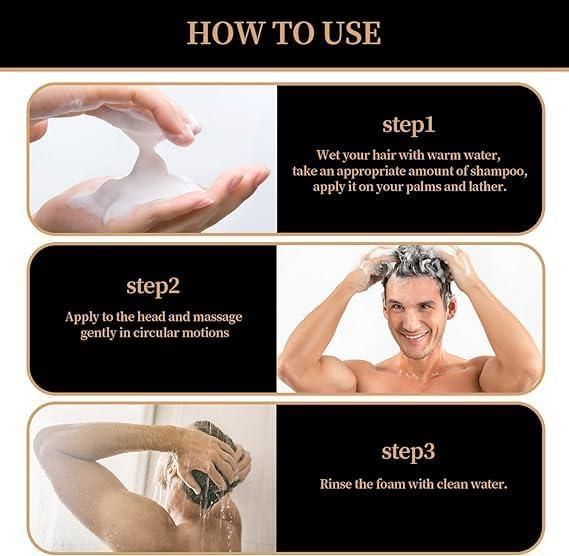 HOW TO USE

step1

Wet your hair with warm water, take an appropriate amount of shampoo, apply it on your palms and lather.

step2

Apply to the head and massage gently in circular motions

step3

Rinse the foam with clean water.